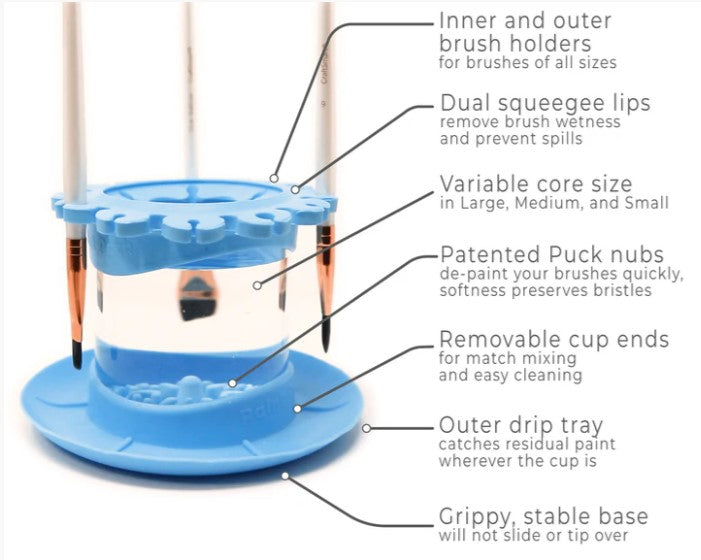 Inner and outer brush holders
for brushes of all sizes

Dual squeegee lips
remove brush wetness and prevent spills

Variable core size
in Large, Medium, and Small

Patented Puck nubs
de-paint your brushes quickly, softness preserves bristles

Removable cup ends
for match mixing and easy cleaning

Outer drip tray
catches residual paint wherever the cup is

Grippy, stable base
will not slide or tip over