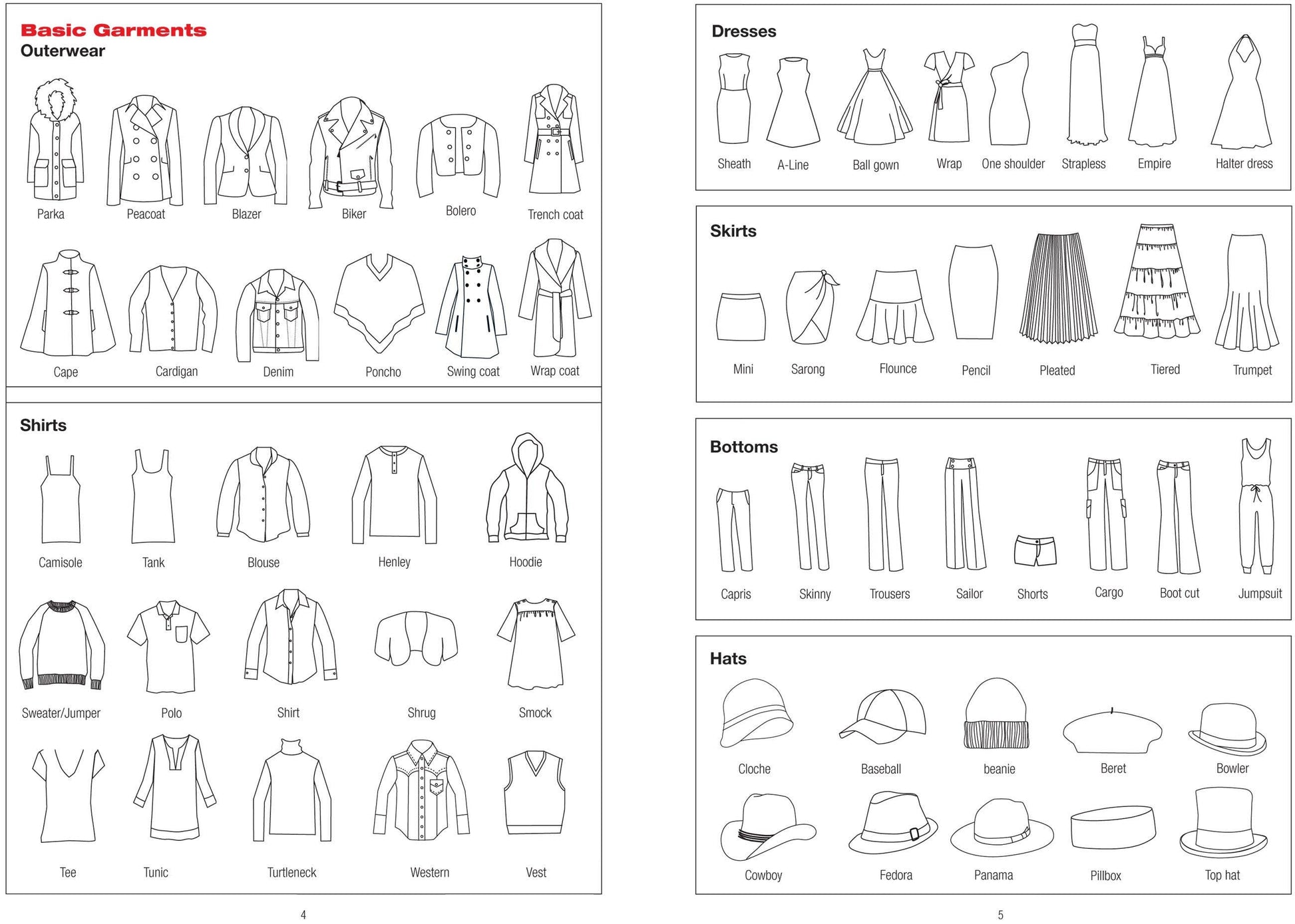 Basic Garments
Outerwear

Parka
Peacoat
Blazer
Biker
Bolero
Trench coat

Cape
Cardigan
Denim
Poncho
Swing coat
Wrap coat

Shirts

Camisole
Tank
Blouse
Henley
Hoodie

Sweater/Jumper
Polo
Shirt
Shrug
Smock

Tee
Tunic
Turtleneck
Western
Vest

4

Dresses

Sheath
A-Line
Ball gown
Wrap
One shoulder
Strapless
Empire
Halter dress

Skirts

Mini
Sarong
Flounce
Pencil
Pleated
Tiered
Trumpet

Bottoms

Capris
Skinny
Trousers
Sailor
Shorts
Cargo
Boot cut
Jumpsuit

Hats

Cloche
Baseball
beanie
Beret
Bowler

Cowboy
Fedora
Panama
Pillbox
Top hat

5